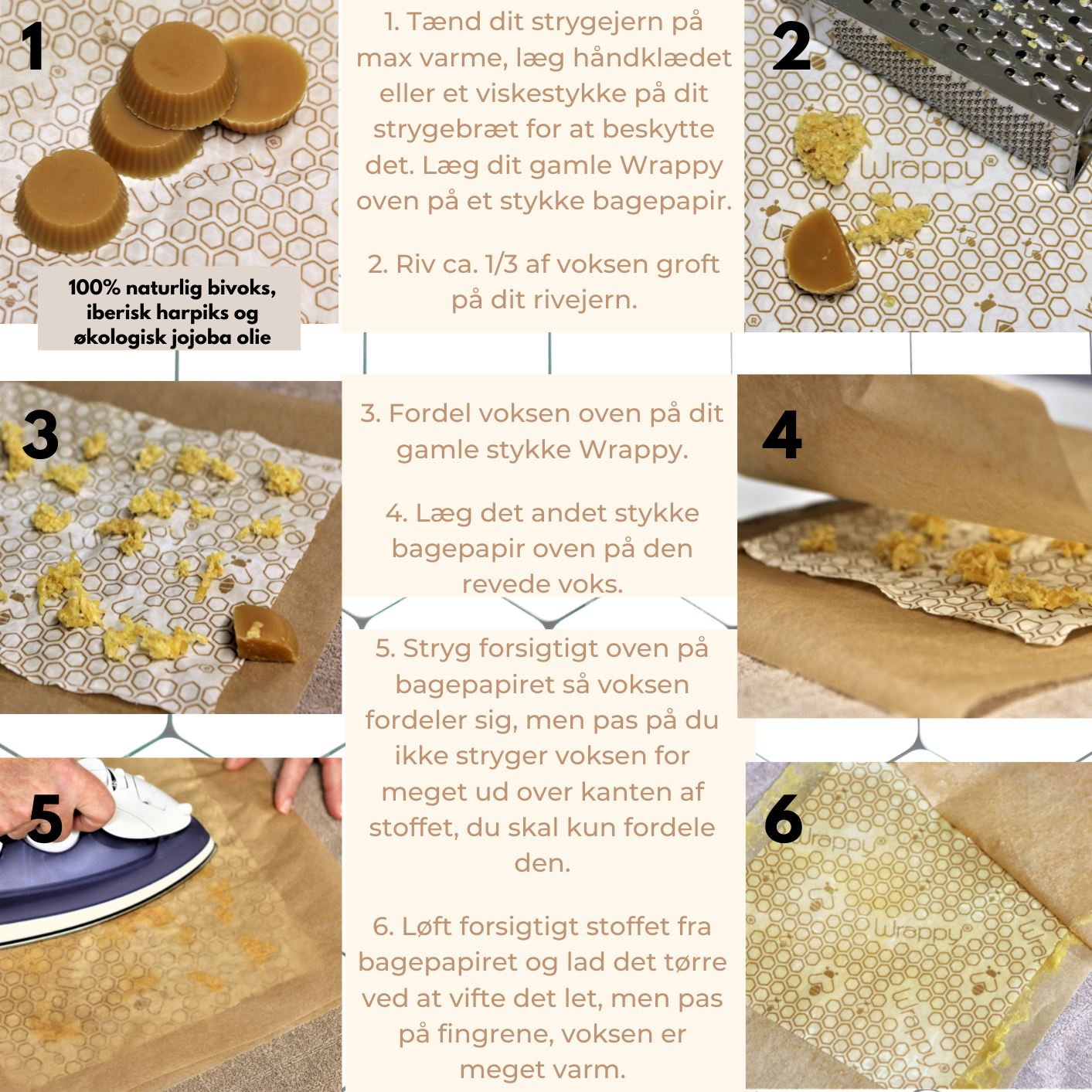 1

100% naturlig bivoks, iberisk harpiks og økologisk jojoba olie

1. Tænd dit strygejern på max varme, læg håndklædet eller et viskestykke på dit strygebræt for at beskytte det. Læg dit gamle Wrappy oven på et stykke bagepapir.

2. Riv ca. 1/3 af voksen groft på dit rivejern.

2

Wrappy

3

3. Fordel voksen oven på dit gamle stykke Wrappy.

4. Læg det andet stykke bagepapir oven på den revede voks.

4

5

5. Stryg forsigtigt oven på bagepapiret så voksen fordeler sig, men pas på du ikke stryger voksen for meget ud over kanten af stoffet, du skal kun fordele den.

6. Løft forsigtigt stoffet fra bagepapiret og lad det tørre ved at vifte det let, men pas på fingrene, voksen er meget varm.

6

Wrappy