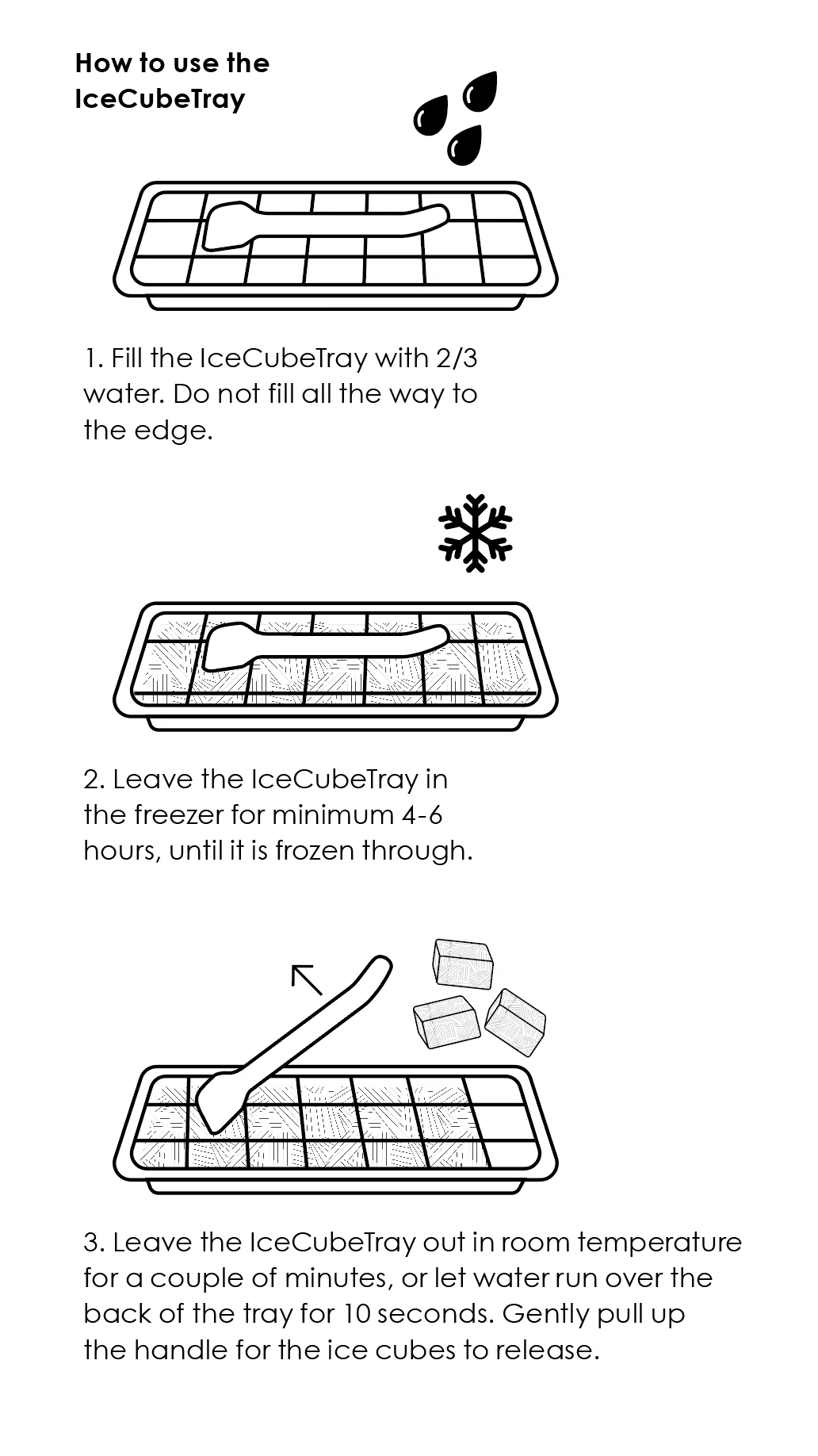 How to use the IceCubeTray

1. Fill the IceCubeTray with 2/3 water. Do not fill all the way to the edge.

2. Leave the IceCubeTray in the freezer for minimum 4-6 hours, until it is frozen through.

3. Leave the IceCubeTray out in room temperature for a couple of minutes, or let water run over the back of the tray for 10 seconds. Gently pull up the handle for the ice cubes to release.